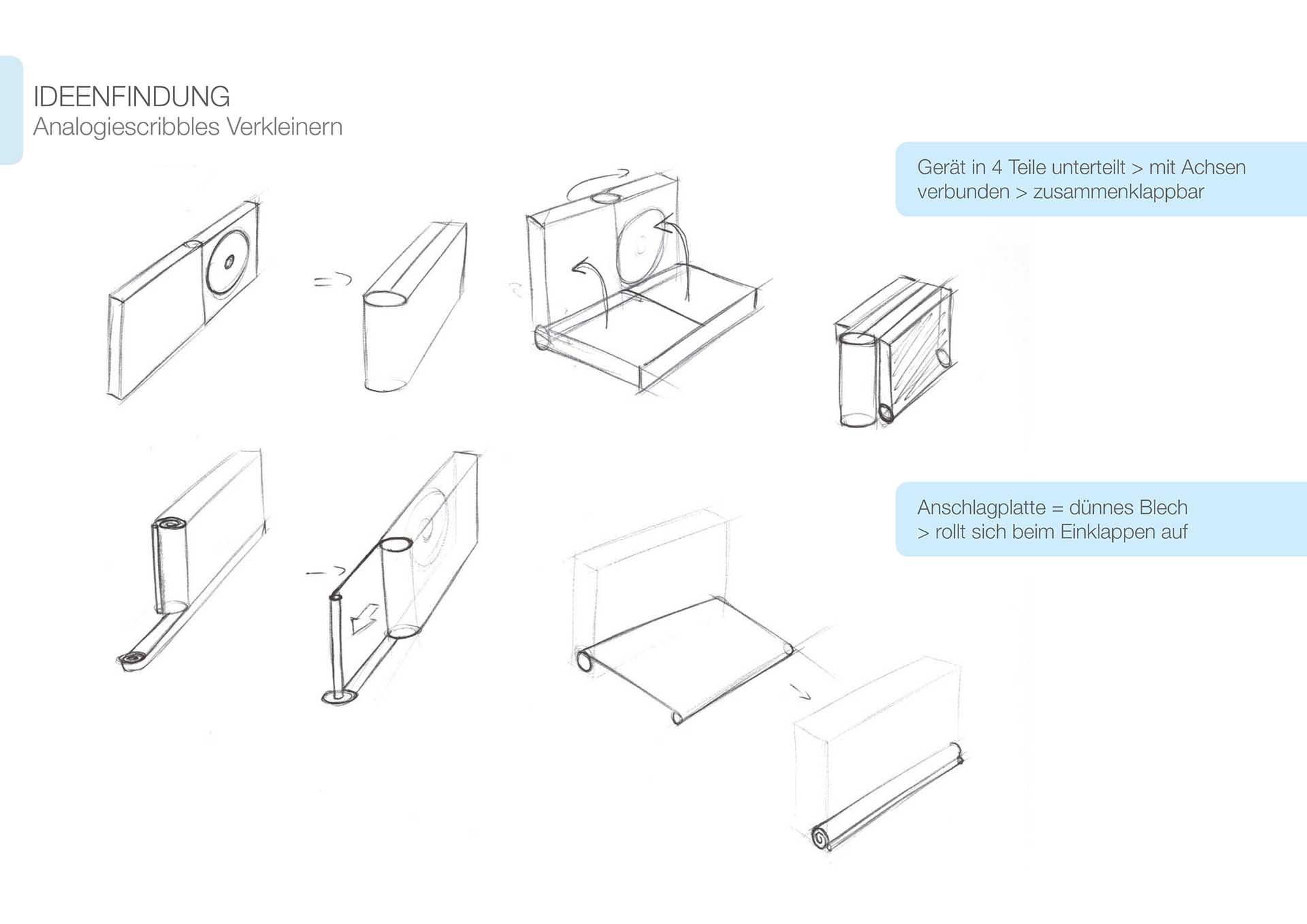 IDEENFINDUNG
Analogiescribbles Verkleinern

Gerät in 4 Teile unterteilt > mit Achsen verbunden > zusammenklappbar

Anschlagplatte = dünnes Blech
> rollt sich beim Einklappen auf